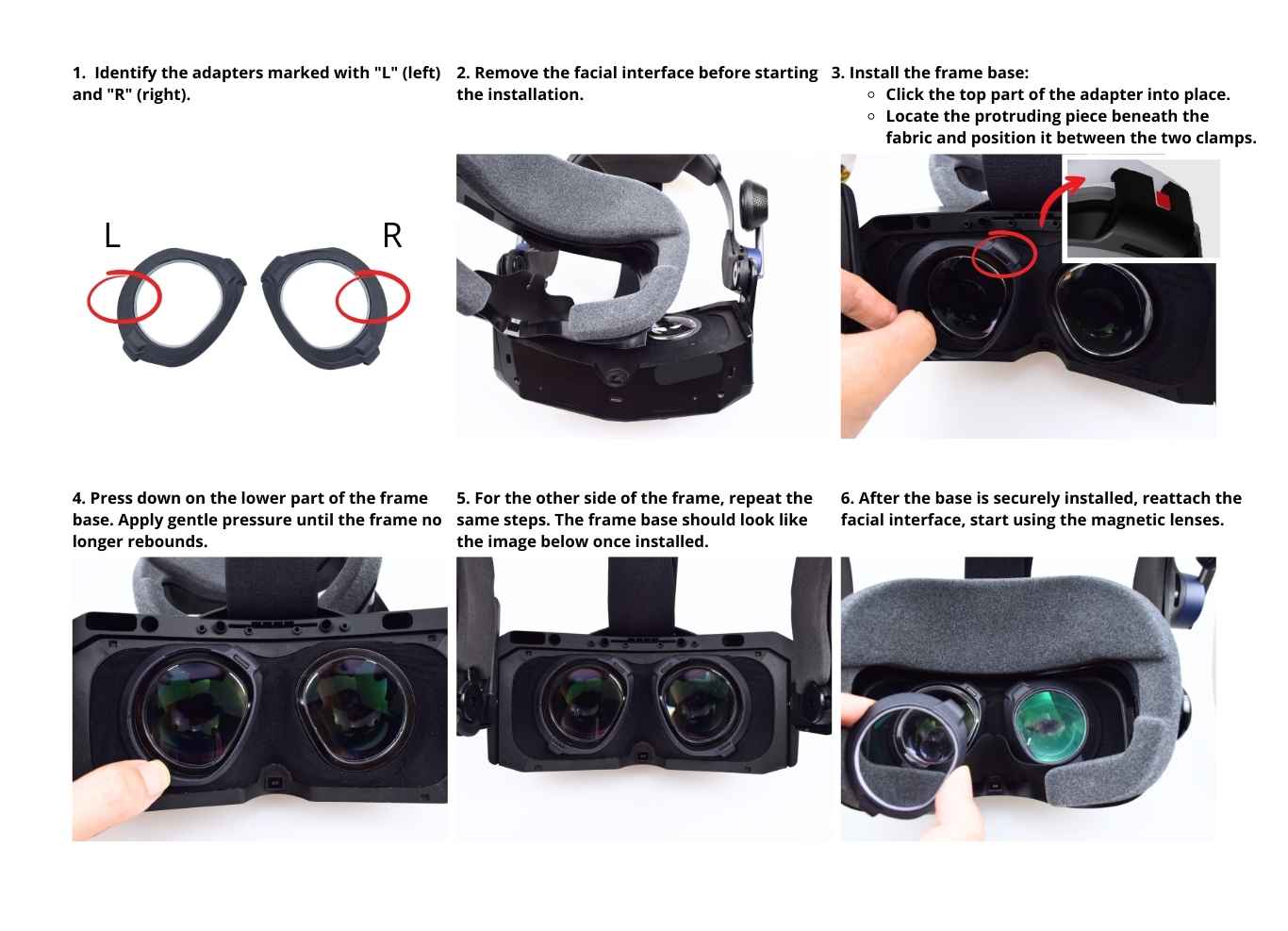 1. Identify the adapters marked with "L" (left) and "R" (right).

L

R

2. Remove the facial interface before starting the installation.

3. Install the frame base:

- Click the top part of the adapter into place.
- Locate the protruding piece beneath the fabric and position it between the two clamps.

4. Press down on the lower part of the frame base. Apply gentle pressure until the frame no longer rebounds.

5. For the other side of the frame, repeat the same steps. The frame base should look like the image below once installed.

6. After the base is securely installed, reattach the facial interface, start using the magnetic lenses.